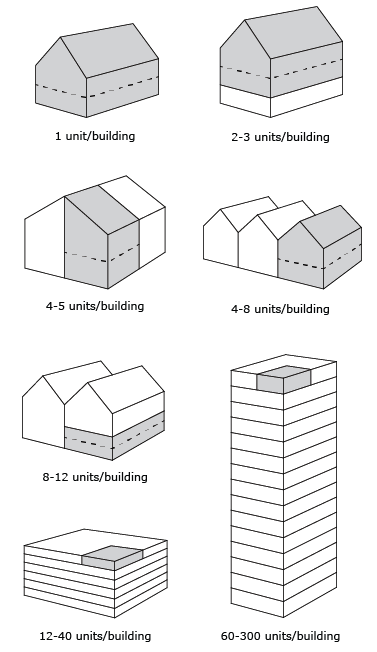 1 unit/building

2-3 units/building

4-5 units/building

4-8 units/building

8-12 units/building

12-40 units/building

60-300 units/building